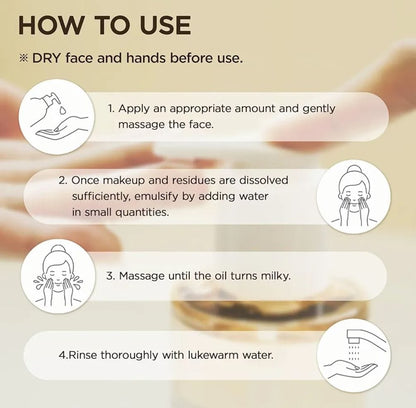 HOW TO USE

※ DRY face and hands before use.

1. Apply an appropriate amount and gently massage the face.

2. Once makeup and residues are dissolved sufficiently, emulsify by adding water in small quantities.

3. Massage until the oil turns milky.

4.Rinse thoroughly with lukewarm water.