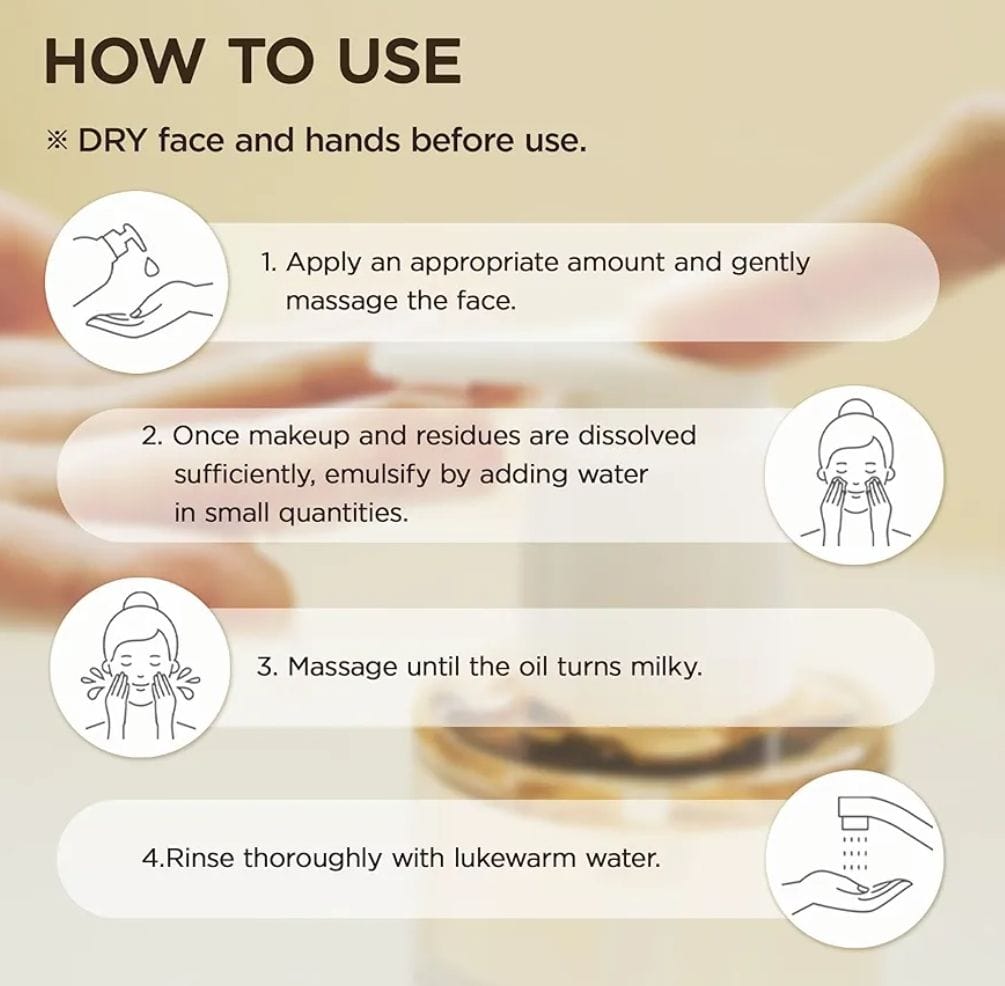 HOW TO USE

※ DRY face and hands before use.

1. Apply an appropriate amount and gently massage the face.

2. Once makeup and residues are dissolved sufficiently, emulsify by adding water in small quantities.

3. Massage until the oil turns milky.

4.Rinse thoroughly with lukewarm water.